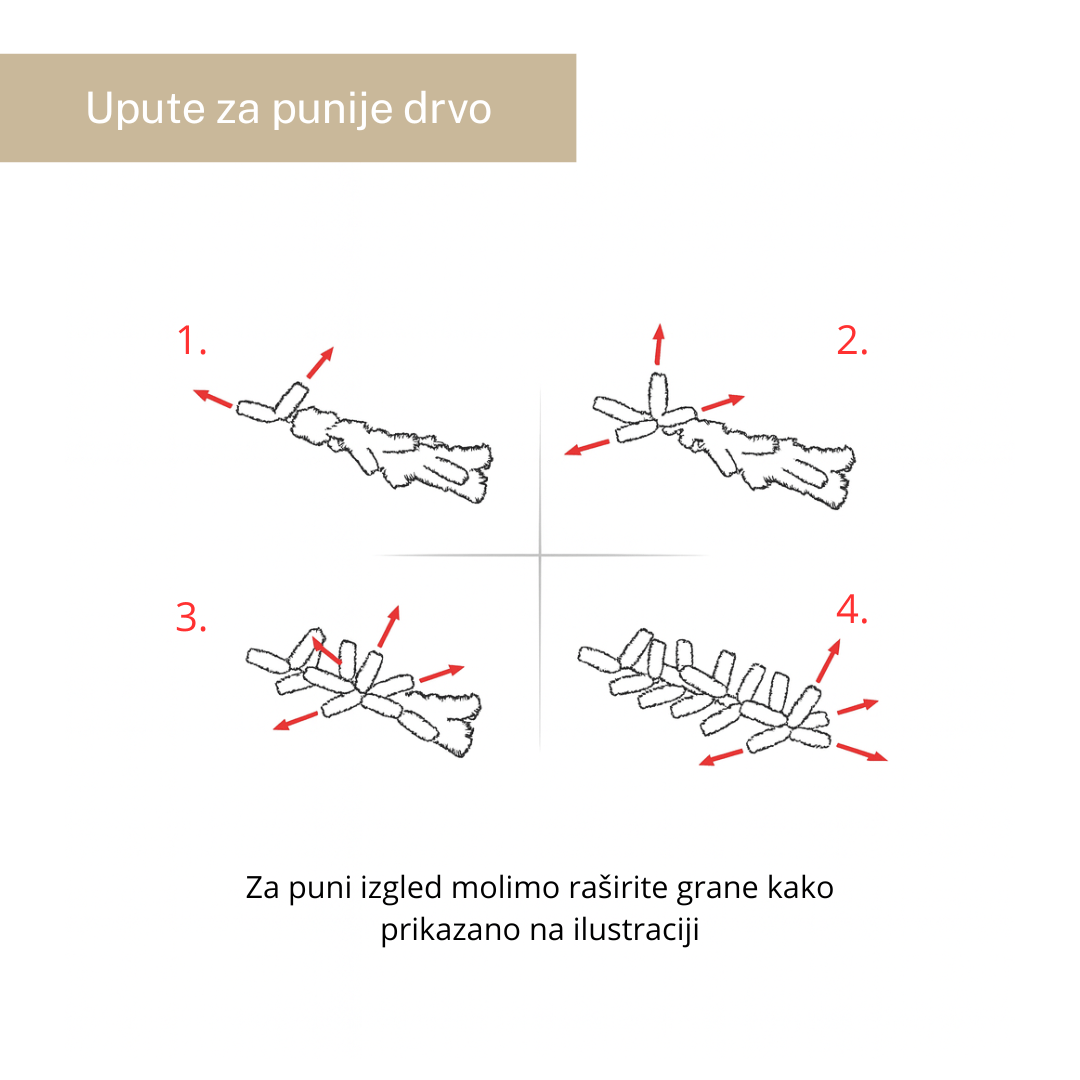 Upute za punije drvo

1.

2.

3.

4.

Za puni izgled molimo raširite grane kako prikazano na ilustraciji